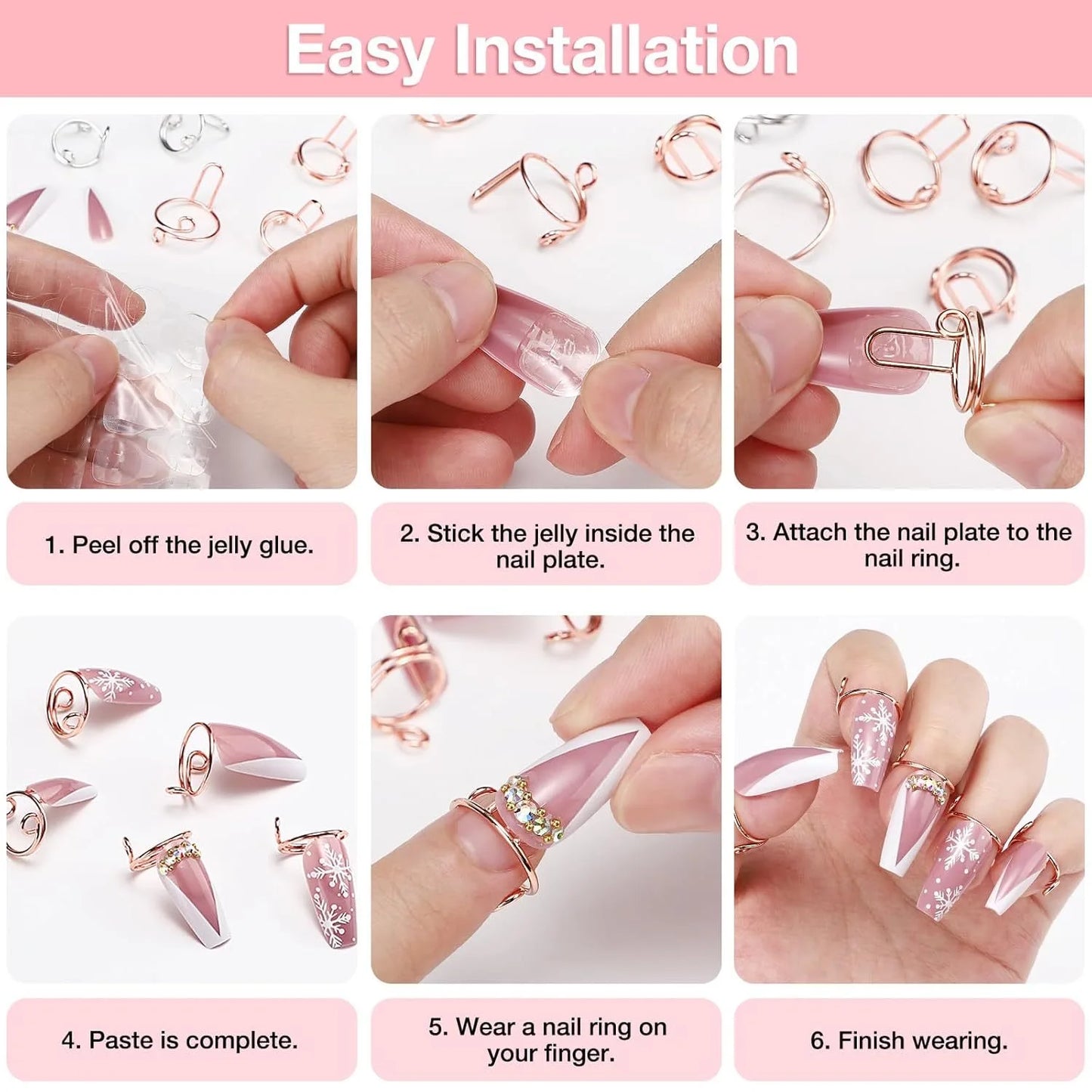 Easy Installation

1. Peel off the jelly glue.

2. Stick the jelly inside the nail plate.

3. Attach the nail plate to the nail ring.

4. Paste is complete.

5. Wear a nail ring on your finger.

6. Finish wearing.