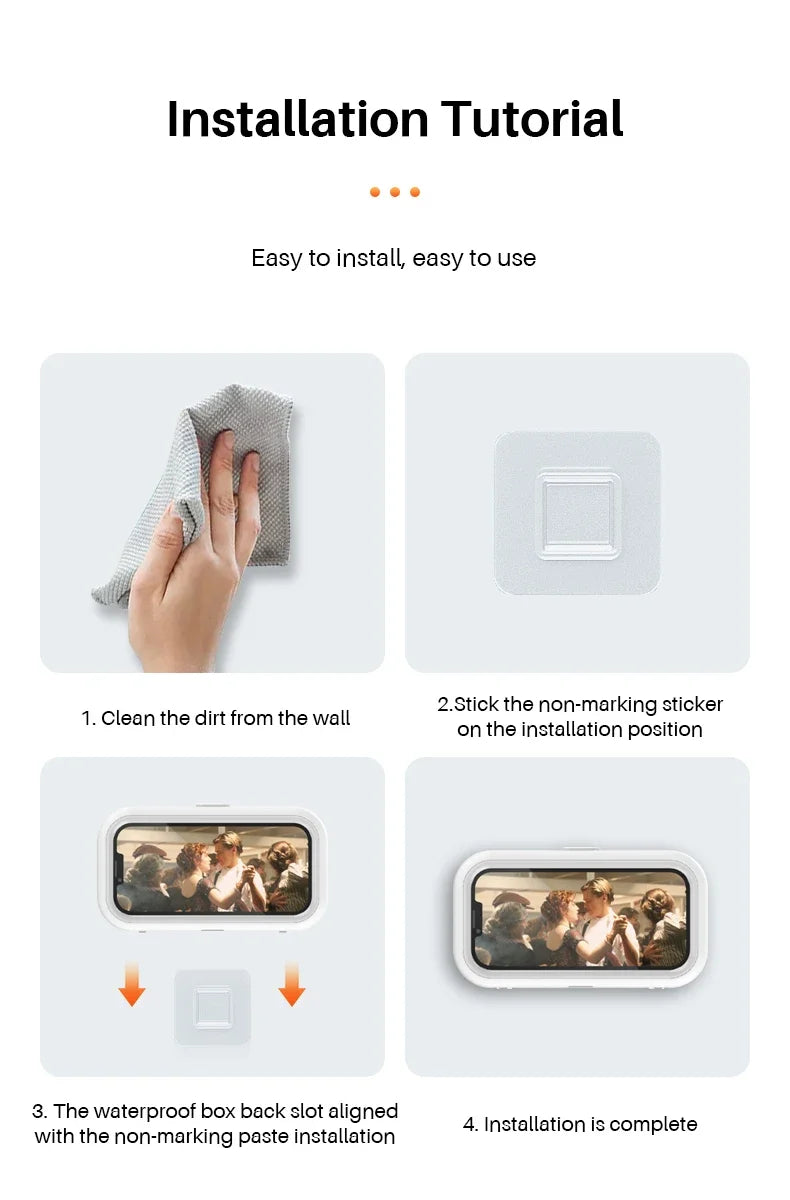 Installation Tutorial

Easy to install, easy to use

1. Clean the dirt from the wall

2.Stick the non-marking sticker on the installation position

3. The waterproof box back slot aligned with the non-marking paste installation

4. Installation is complete