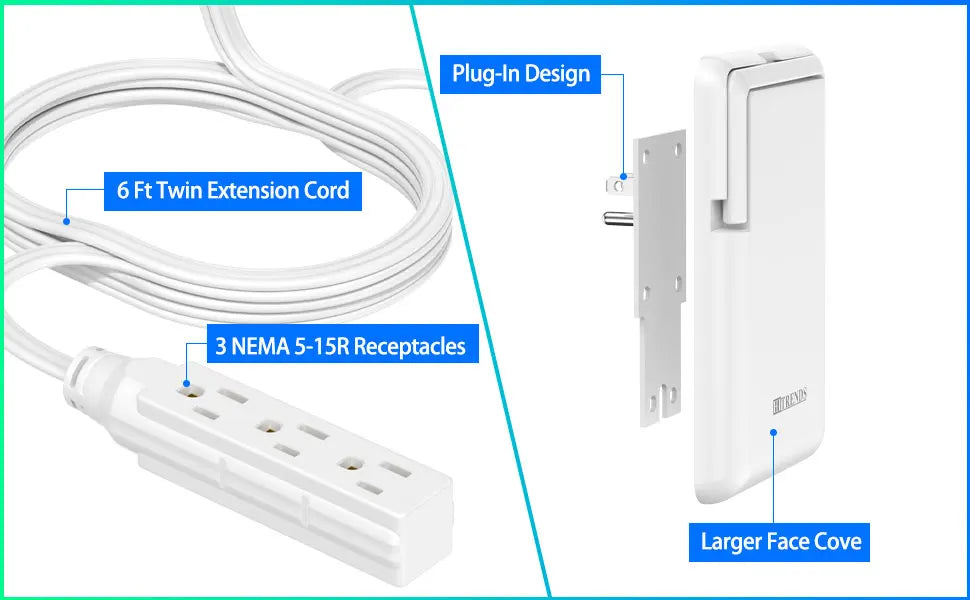 6 Ft Twin Extension Cord

3 NEMA 5-15R Receptacles

Plug-In Design

HITRENDS

Larger Face Cove