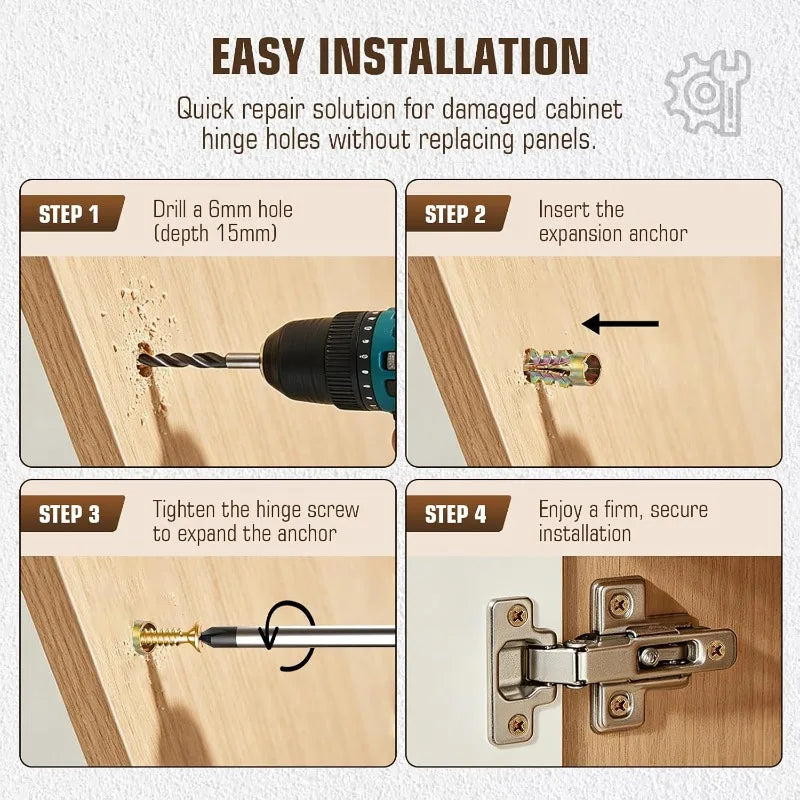 EASY INSTALLATION

Quick repair solution for damaged cabinet hinge holes without replacing panels.

STEP 1
Drill a 6mm hole (depth 15mm)

STEP 2
Insert the expansion anchor

STEP 3
Tighten the hinge screw to expand the anchor

STEP 4
Enjoy a firm, secure installation