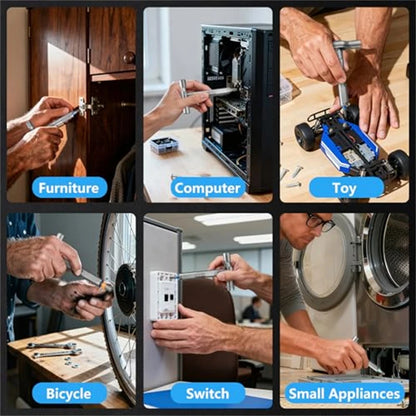 Furniture

Computer

Toy

Bicycle

Switch

Small Appliances